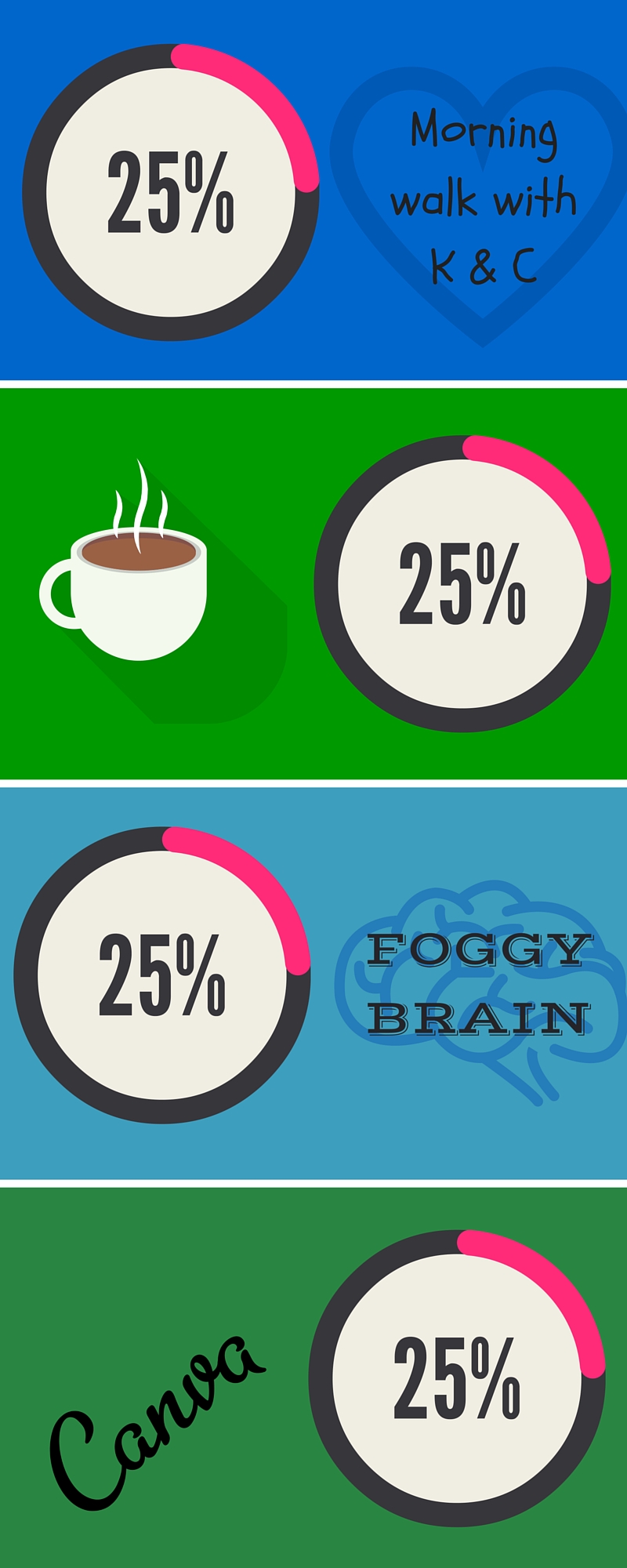 25%

Morning walk with K & C

25%

25%

FOGGY BRAIN

Canva

25%